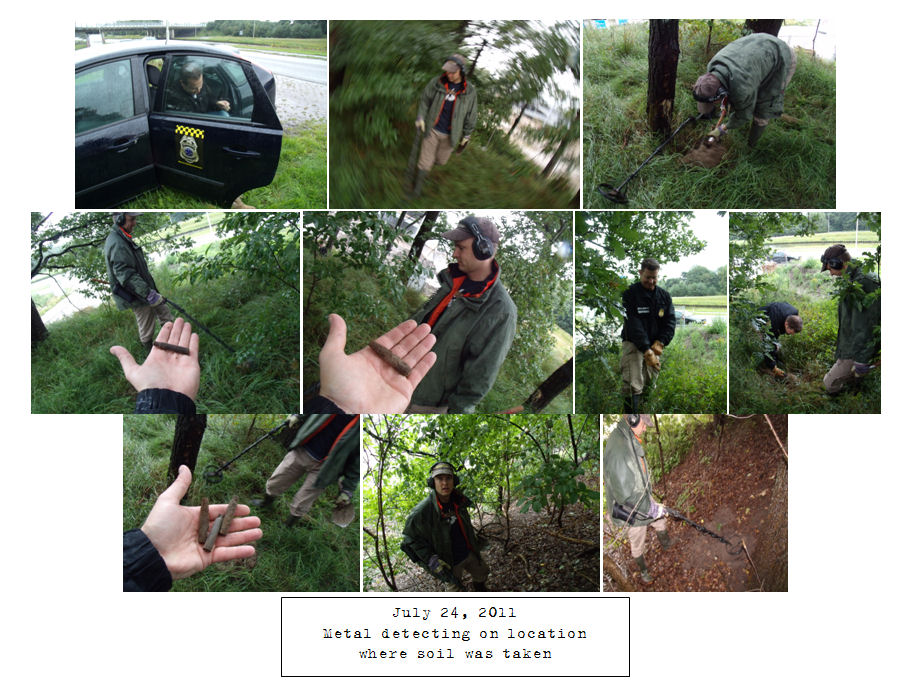 July 24, 2011
Metal detecting on location
where soil was taken